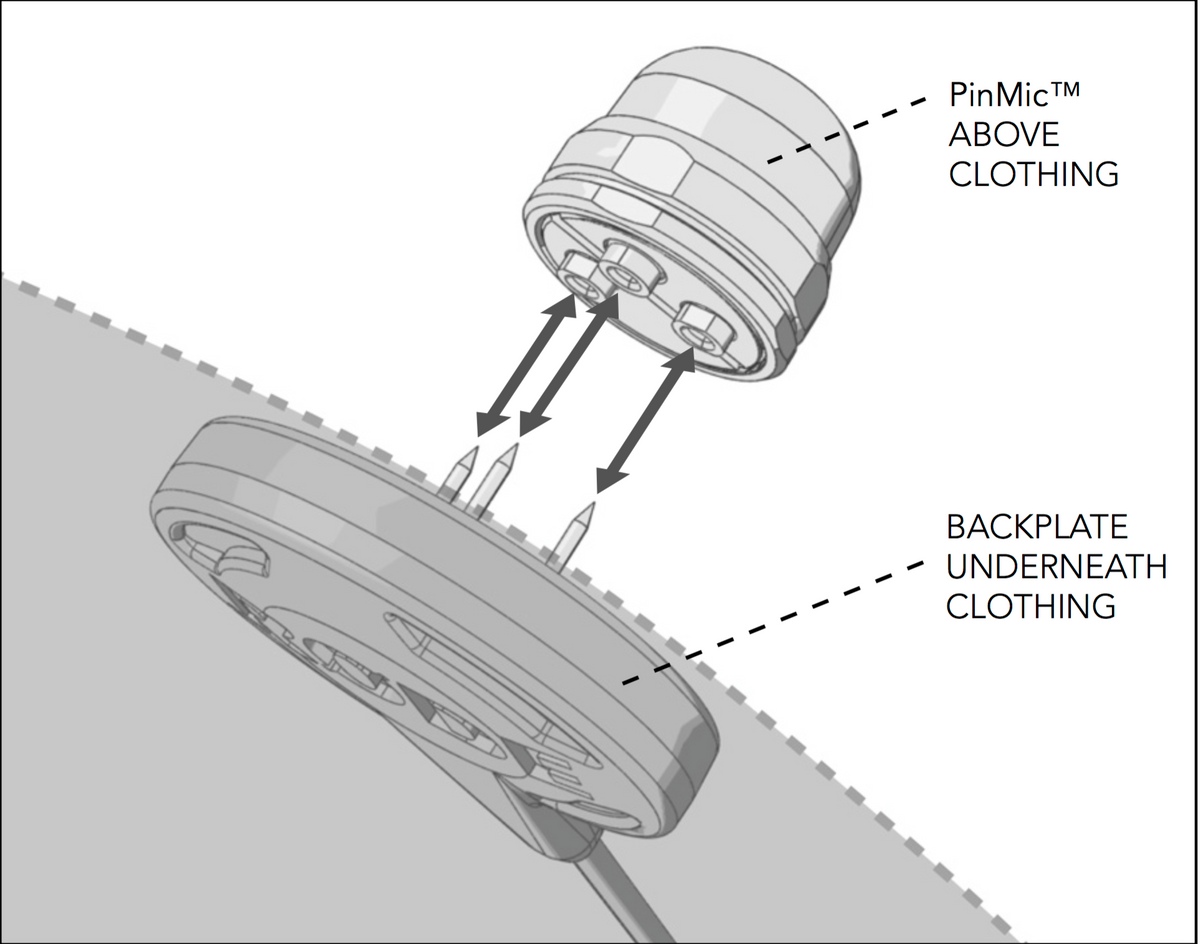 PinMic™
ABOVE
CLOTHING

BACKPLATE
UNDERNEATH
CLOTHING