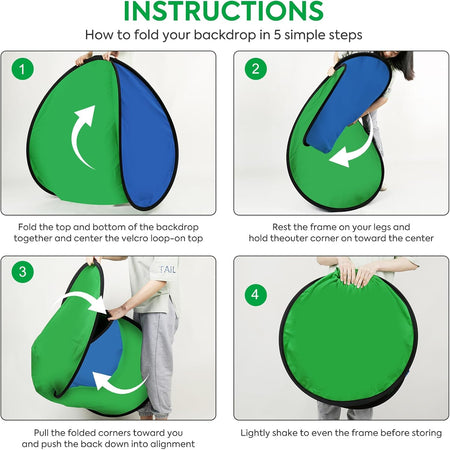 INSTRUCTIONS
How to fold your backdrop in 5 simple steps

1

Fold the top and bottom of the backdrop together and center the velcro loop-on top

2

Rest the frame on your legs and hold theouter corner on toward the center

3

FAIL

Pull the folded corners toward you and push the back down into alignment

4

Lightly shake to even the frame before storing